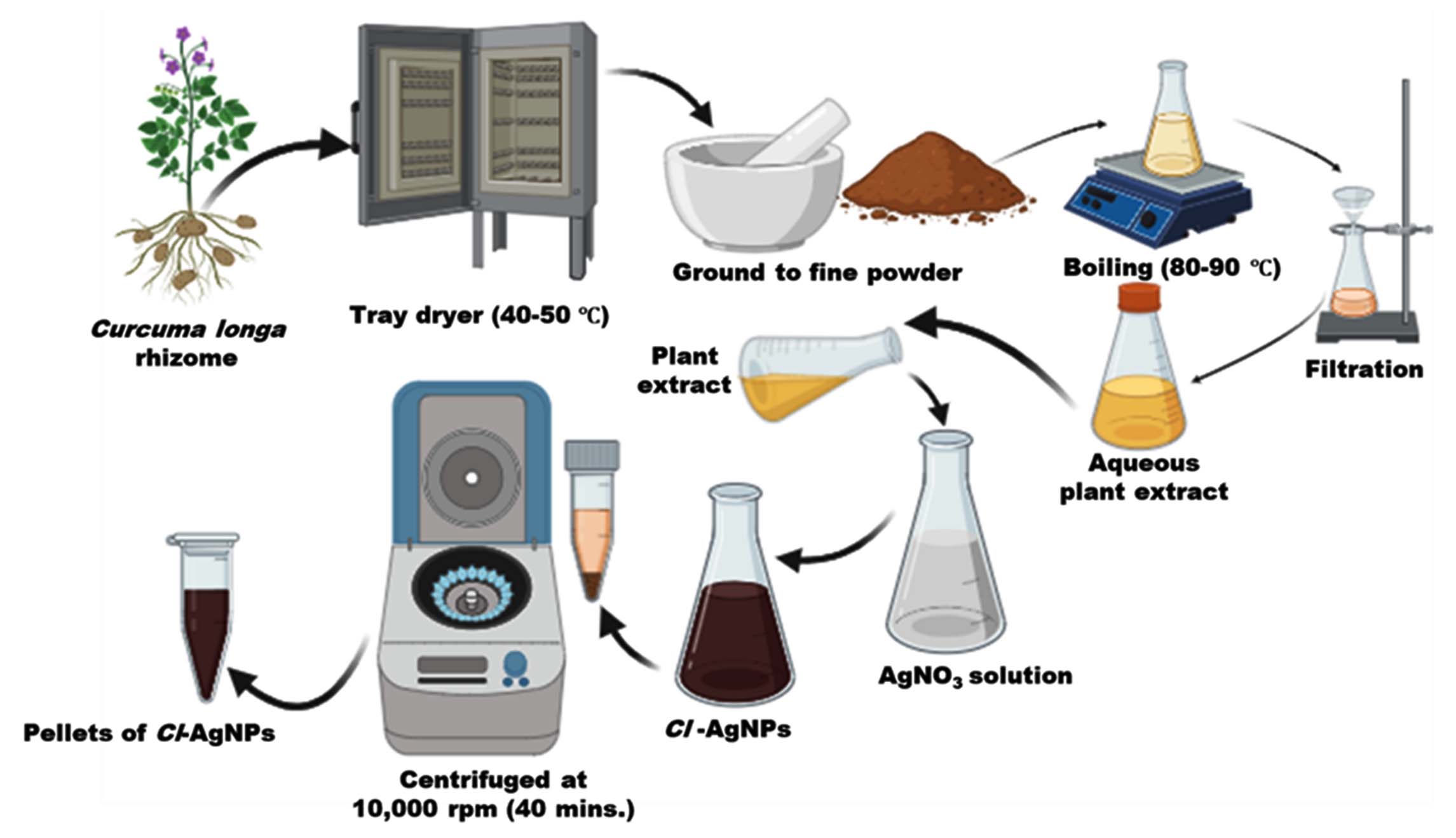 Curcuma longa rhizome

Tray dryer (40-50 ℃)

Ground to fine powder

Boiling (80-90 ℃)

Filtration

Aqueous plant extract

Plant extract

$AgNO_3$ solution

Cl -AgNPs

Centrifuged at 10,000 rpm (40 mins.)

Pellets of Cl-AgNPs