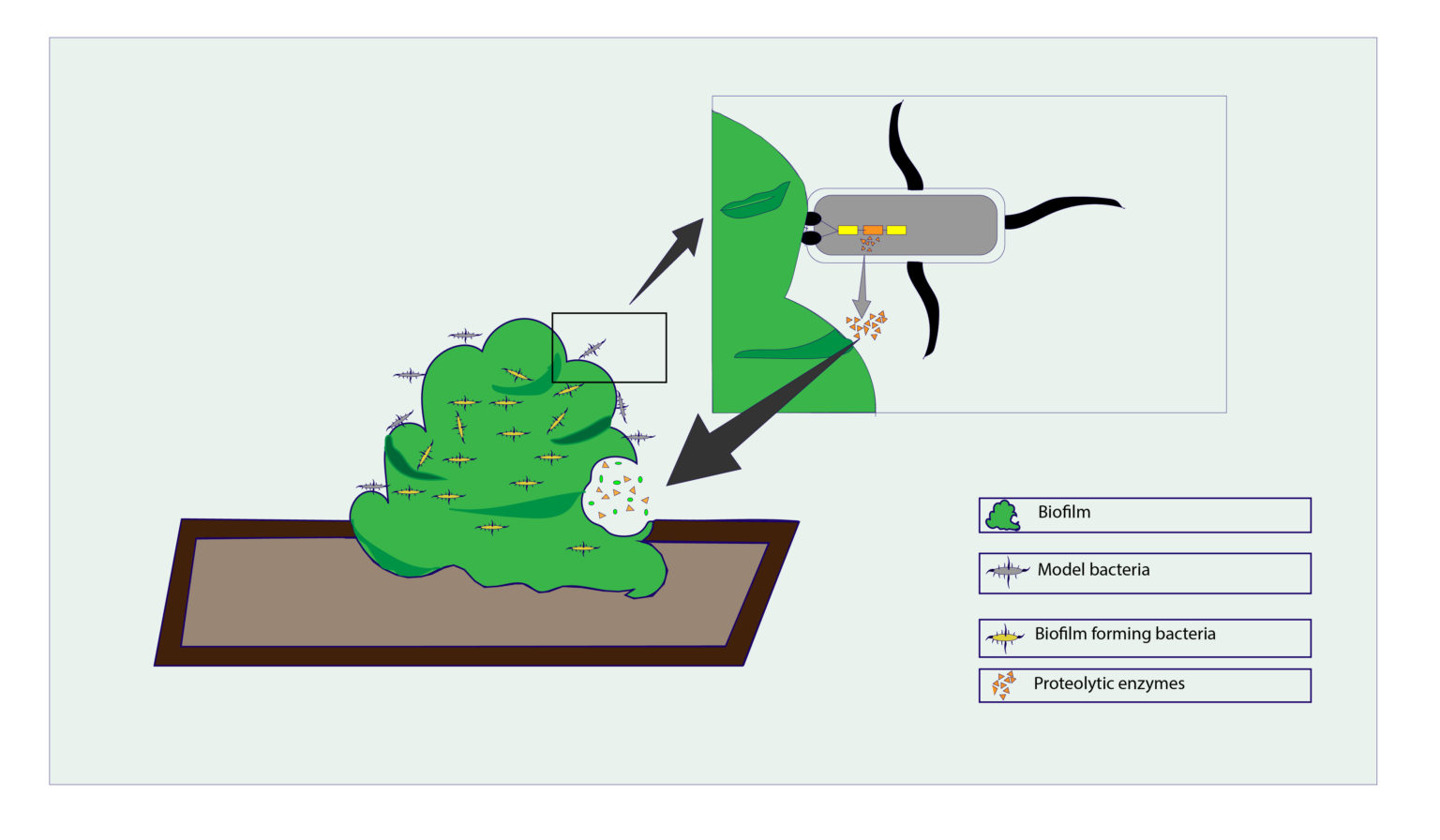 Biofilm

Model bacteria

Biofilm forming bacteria

Proteolytic enzymes